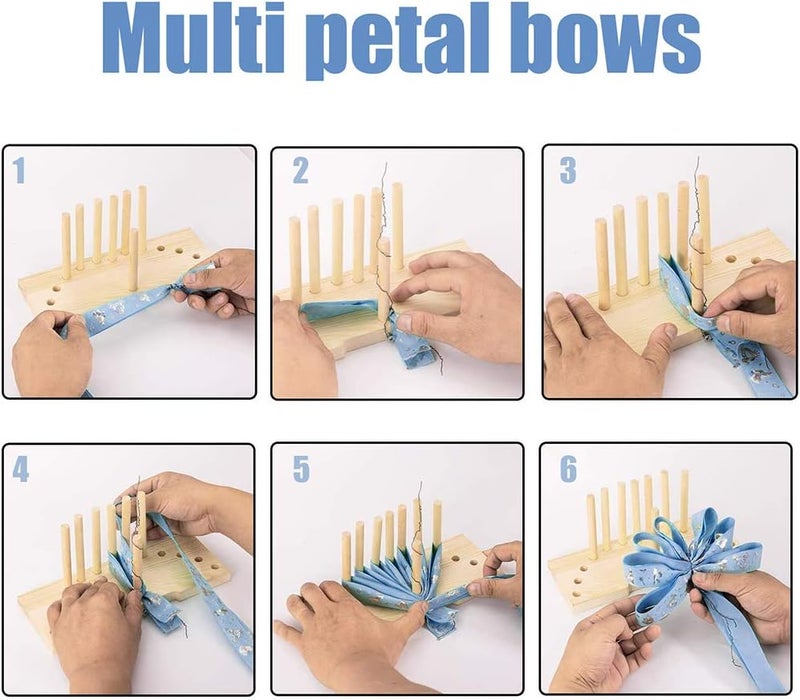 Multi petal bows

1

2

3

4

5

6